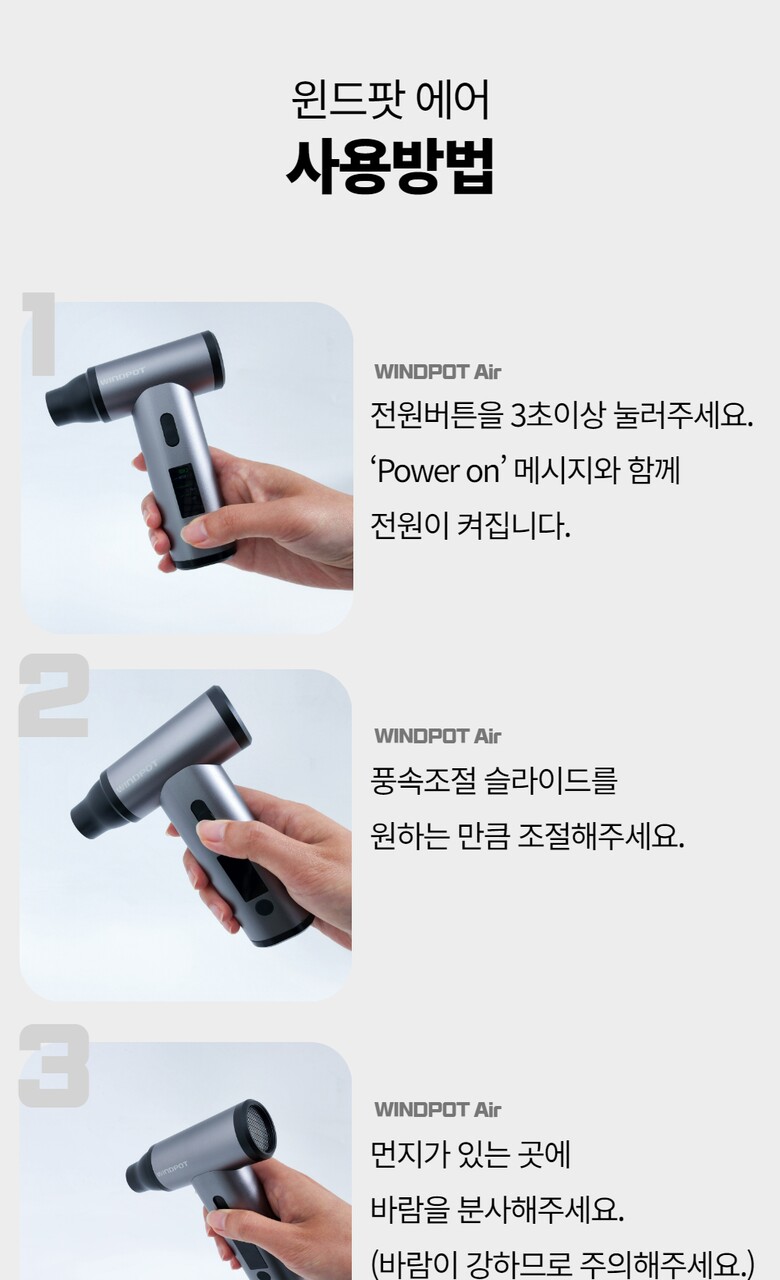 윈드팟 에어
사용방법

1

WINDPOT

WINDPOT Air
전원버튼을 3초이상 눌러주세요.
'Power on' 메시지와 함께
전원이 켜집니다.

2

WINDPOT

WINDPOT Air
풍속조절 슬라이드를
원하는 만큼 조절해주세요.

3

WINDPOT

WINDPOT Air
먼지가 있는 곳에
바람을 분사해주세요.
(바람이 강하므로 주의해주세요.)